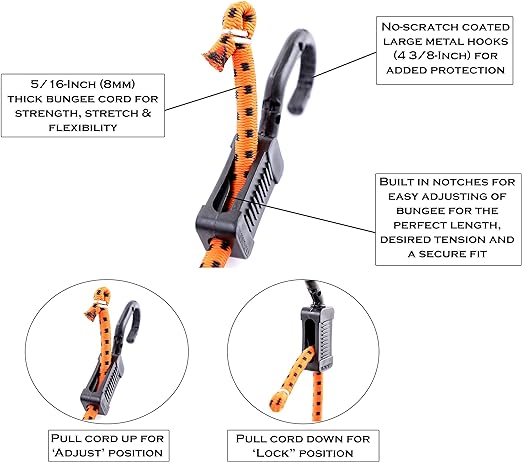 5/16-Inch (8mm) thick bungee cord for strength, stretch & flexibility

No-scratch coated large metal hooks (4 3/8-Inch) for added protection

Built in notches for easy adjusting of bungee for the perfect length, desired tension and a secure fit

Pull cord up for 'Adjust' position

Pull cord down for 'Lock" position